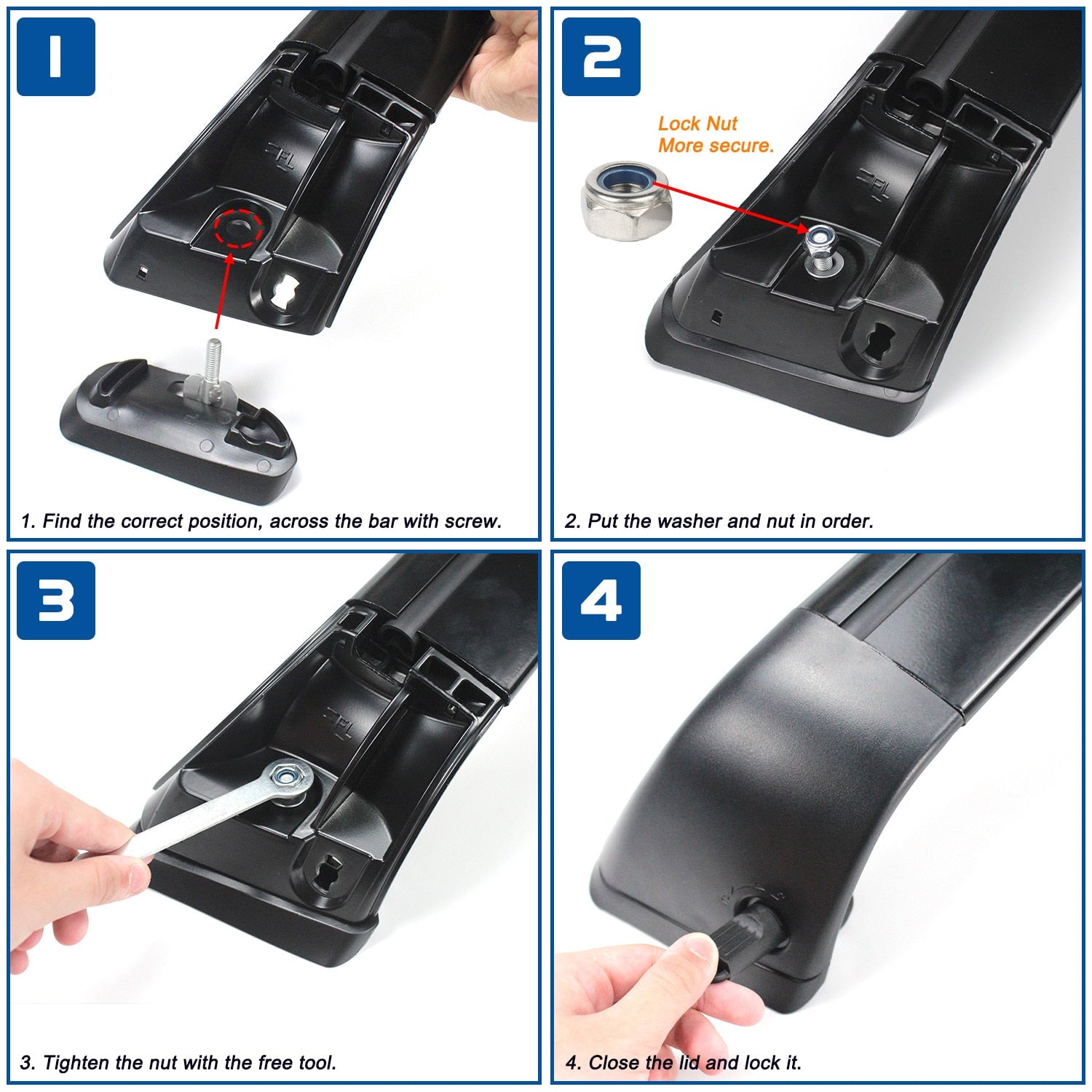 1

1. Find the correct position, across the bar with screw.

2

Lock Nut
More secure.

2. Put the washer and nut in order.

3

3. Tighten the nut with the free tool.

4

4. Close the lid and lock it.